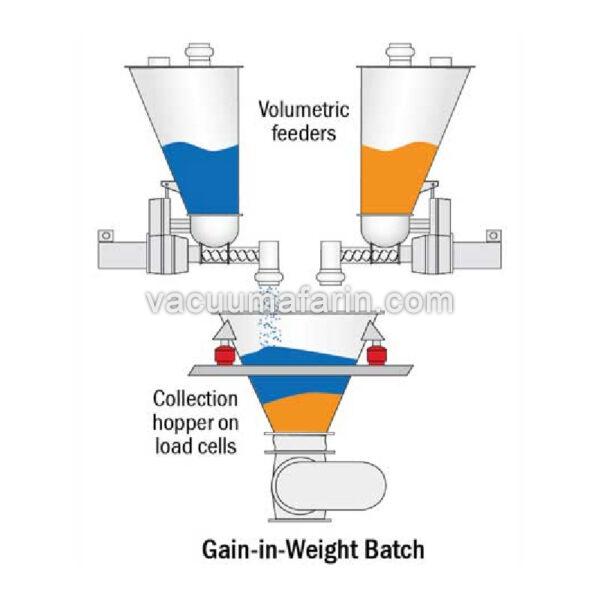 Volumetric feeders

vacuumafarin.com

Collection hopper on load cells

Gain-in-Weight Batch